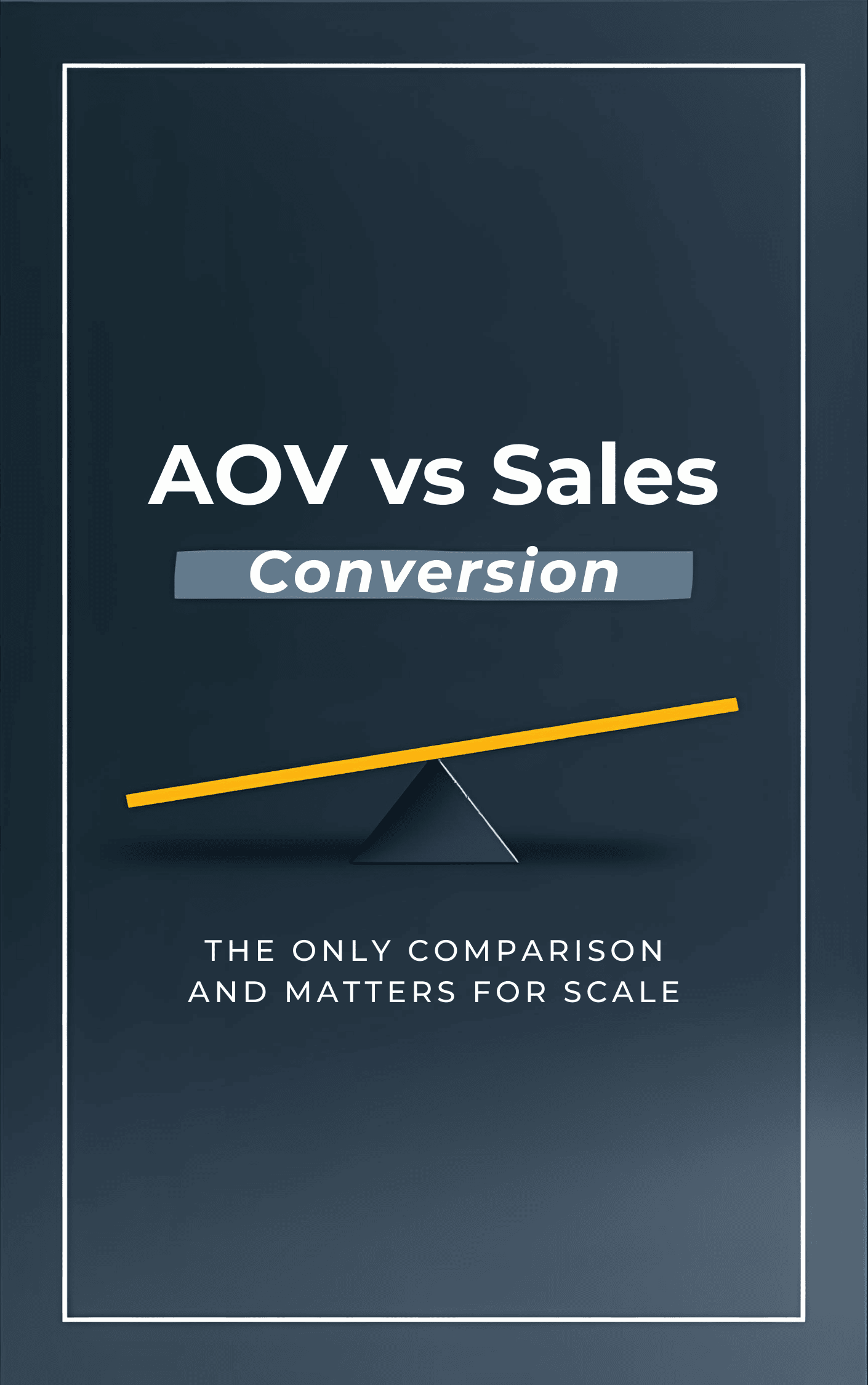 AOV vs Sales

Conversion

THE ONLY COMPARISON AND MATTERS FOR SCALE